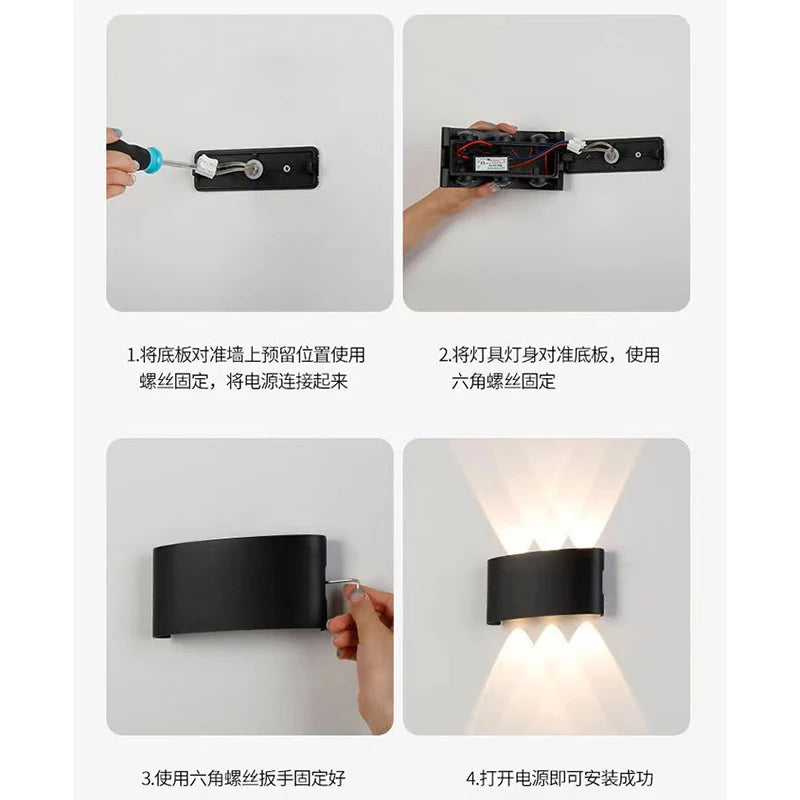 1.将底板对准墙上预留位置使用螺丝固定，将电源连接起来

2.将灯具灯身对准底板，使用六角螺丝固定

3.使用六角螺丝扳手固定好

4.打开电源即可安装成功