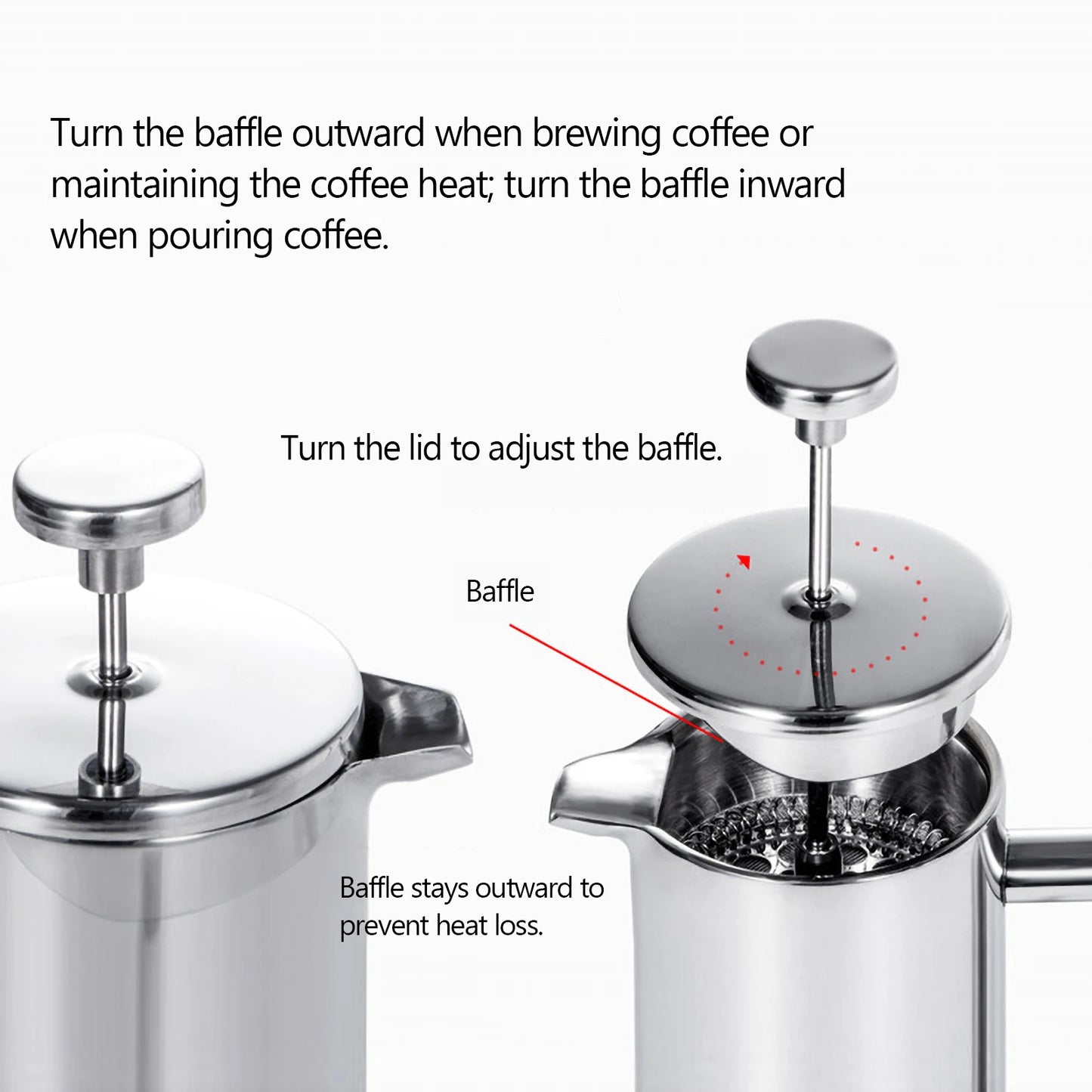 Turn the baffle outward when brewing coffee or maintaining the coffee heat; turn the baffle inward when pouring coffee.

Turn the lid to adjust the baffle.

Baffle

Baffle stays outward to prevent heat loss.